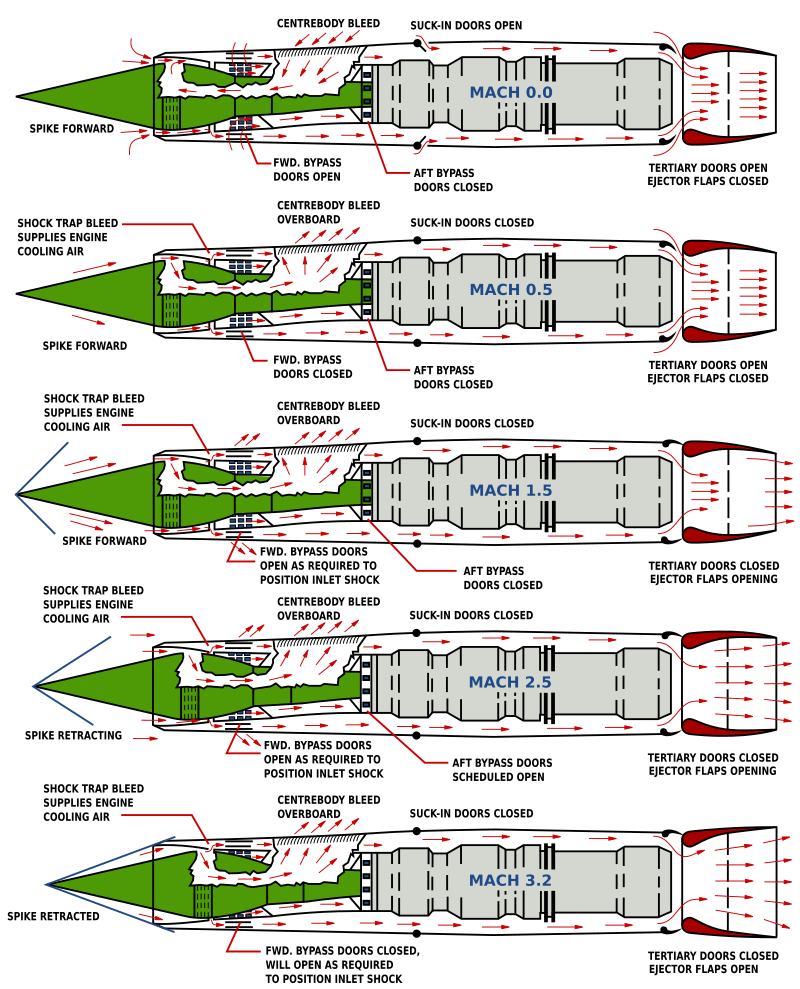 CENTREBODY BLEED
SUCK-IN DOORS OPEN
MACH 0.0
SPIKE FORWARD
FWD. BYPASS DOORS OPEN
AFT BYPASS DOORS CLOSED
TERTIARY DOORS OPEN
EJECTOR FLAPS CLOSED

SHOCK TRAP BLEED SUPPLIES ENGINE COOLING AIR
CENTREBODY BLEED OVERBOARD
SUCK-IN DOORS CLOSED
MACH 0.5
SPIKE FORWARD
FWD. BYPASS DOORS CLOSED
AFT BYPASS DOORS CLOSED
TERTIARY DOORS OPEN
EJECTOR FLAPS CLOSED

SHOCK TRAP BLEED SUPPLIES ENGINE COOLING AIR
CENTREBODY BLEED OVERBOARD
SUCK-IN DOORS CLOSED
MACH 1.5
SPIKE FORWARD
FWD. BYPASS DOORS OPEN AS REQUIRED TO POSITION INLET SHOCK
AFT BYPASS DOORS CLOSED
TERTIARY DOORS CLOSED
EJECTOR FLAPS OPENING

SHOCK TRAP BLEED SUPPLIES ENGINE COOLING AIR
CENTREBODY BLEED OVERBOARD
SUCK-IN DOORS CLOSED
MACH 2.5
SPIKE RETRACTING
FWD. BYPASS DOORS OPEN AS REQUIRED TO POSITION INLET SHOCK
AFT BYPASS DOORS SCHEDULED OPEN
TERTIARY DOORS CLOSED
EJECTOR FLAPS OPENING

SHOCK TRAP BLEED SUPPLIES ENGINE COOLING AIR
CENTREBODY BLEED OVERBOARD
SUCK-IN DOORS CLOSED
MACH 3.2
SPIKE RETRACTED
FWD. BYPASS DOORS CLOSED, WILL OPEN AS REQUIRED TO POSITION INLET SHOCK
TERTIARY DOORS CLOSED
EJECTOR FLAPS OPEN