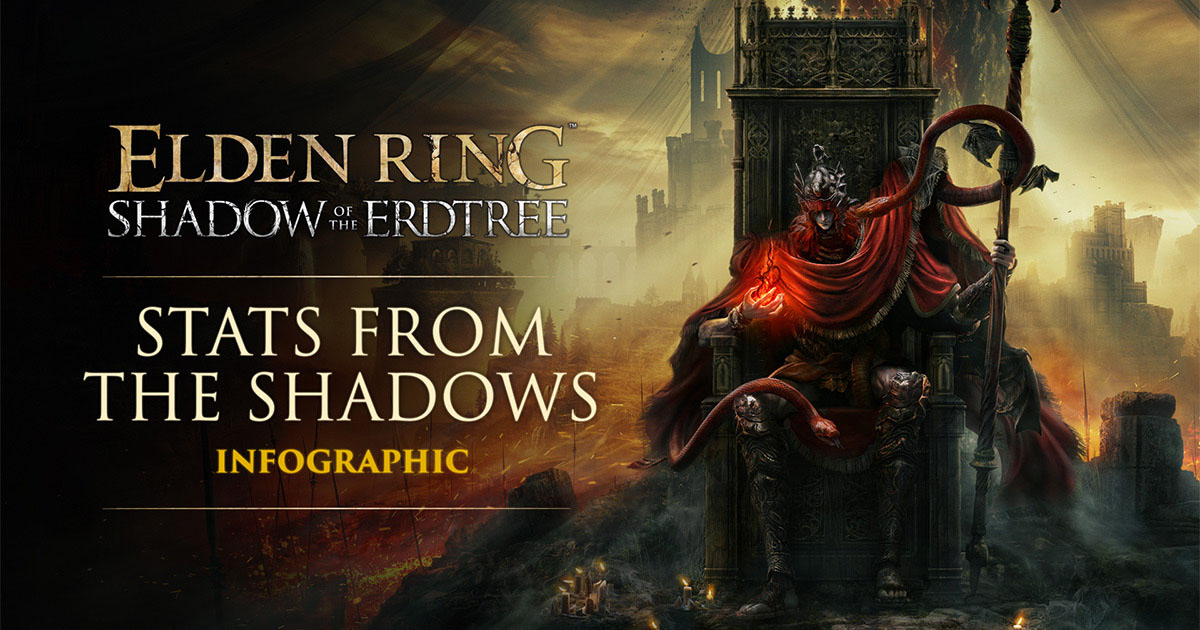 ELDEN RING™
SHADOW OF THE ERDTREE

STATS FROM THE SHADOWS

INFOGRAPHIC