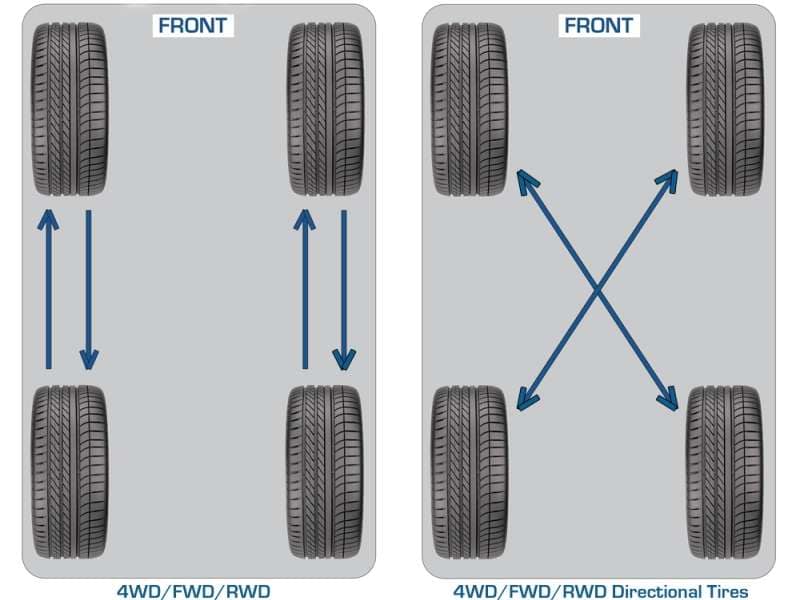 FRONT

4WD/FWD/RWD

FRONT

4WD/FWD/RWD Directional Tires