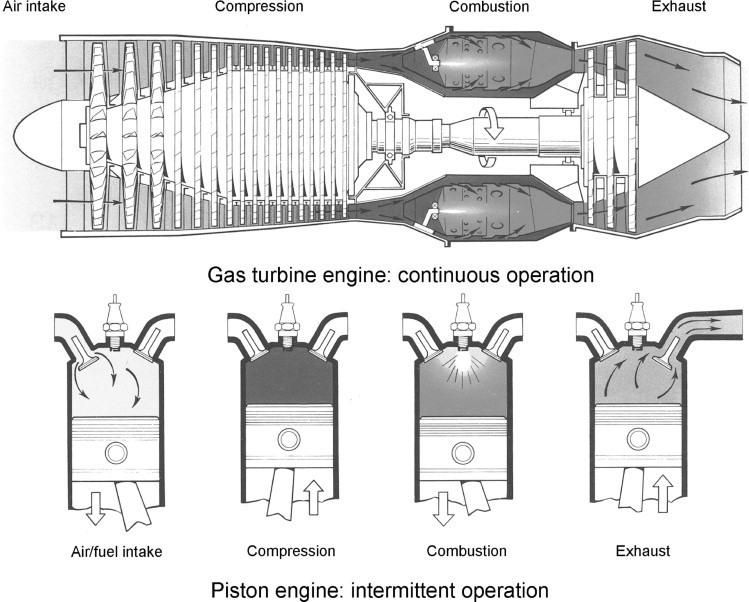 Air intake
Compression
Combustion
Exhaust

Gas turbine engine: continuous operation

Air/fuel intake
Compression
Combustion
Exhaust

Piston engine: intermittent operation