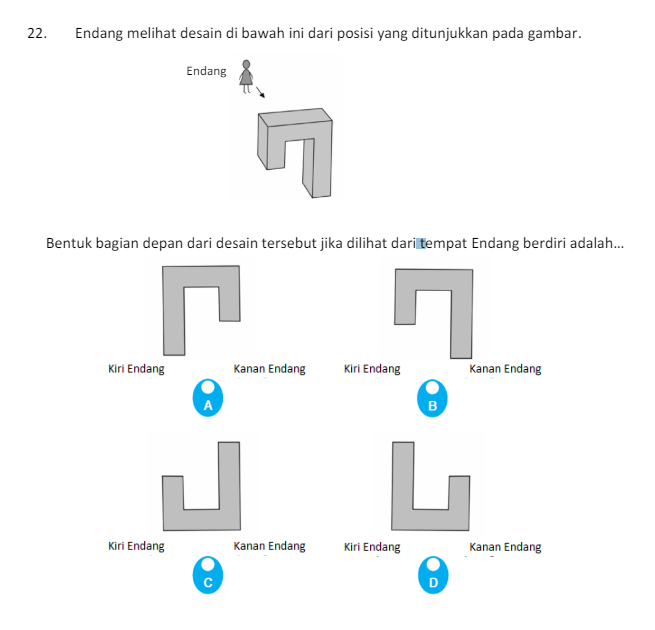 22. Endang melihat desain di bawah ini dari posisi yang ditunjukkan pada gambar.

Endang

Bentuk bagian depan dari desain tersebut jika dilihat dari tempat Endang berdiri adalah...

Kiri Endang Kanan Endang
A

Kiri Endang Kanan Endang
B

Kiri Endang Kanan Endang
C

Kiri Endang Kanan Endang
D