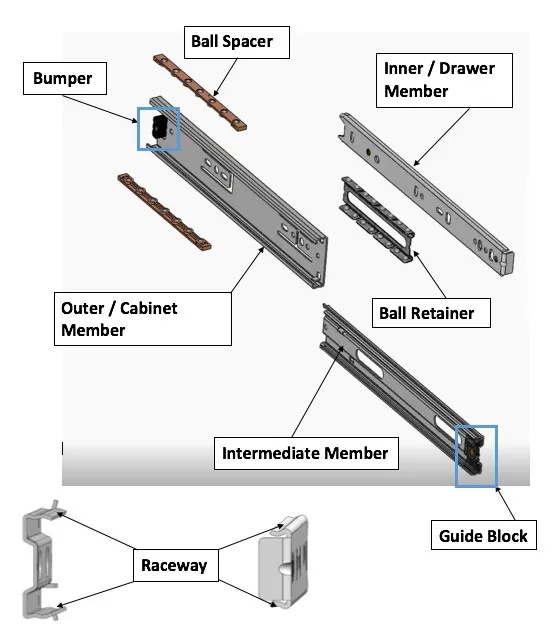 Ball Spacer

Bumper

Inner / Drawer Member

Outer / Cabinet Member

Ball Retainer

Intermediate Member

Guide Block

Raceway