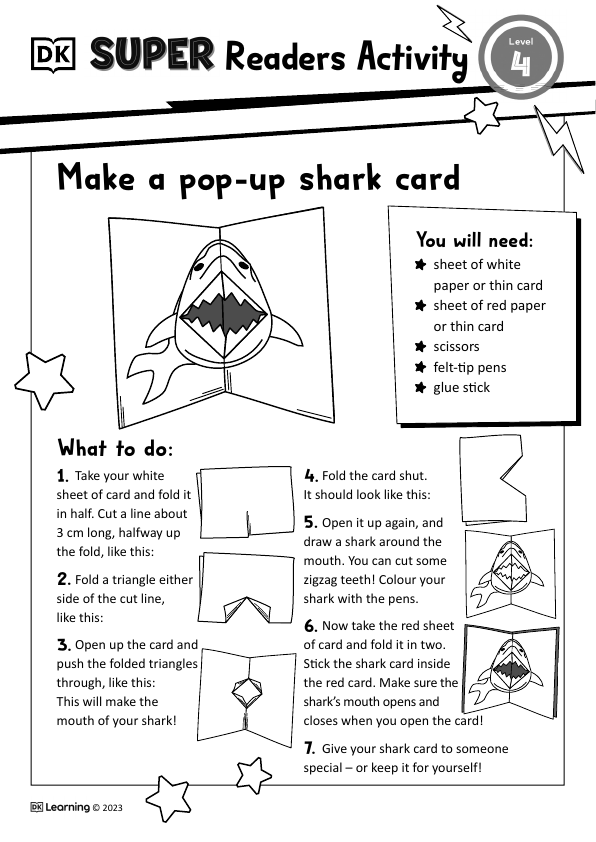 DK SUPER Readers Activity

Level 4

Make a pop-up shark card

You will need:
sheet of white paper or thin card
sheet of red paper or thin card
scissors
felt-tip pens
glue stick

What to do:

1. Take your white sheet of card and fold it in half. Cut a line about 3 cm long, halfway up the fold, like this:

2. Fold a triangle either side of the cut line, like this:

3. Open up the card and push the folded triangles through, like this: This will make the mouth of your shark!

4. Fold the card shut. It should look like this:

5. Open it up again, and draw a shark around the mouth. You can cut some zigzag teeth! Colour your shark with the pens.

6. Now take the red sheet of card and fold it in two. Stick the shark card inside the red card. Make sure the shark's mouth opens and closes when you open the card!

7. Give your shark card to someone special – or keep it for yourself!

DK Learning © 2023