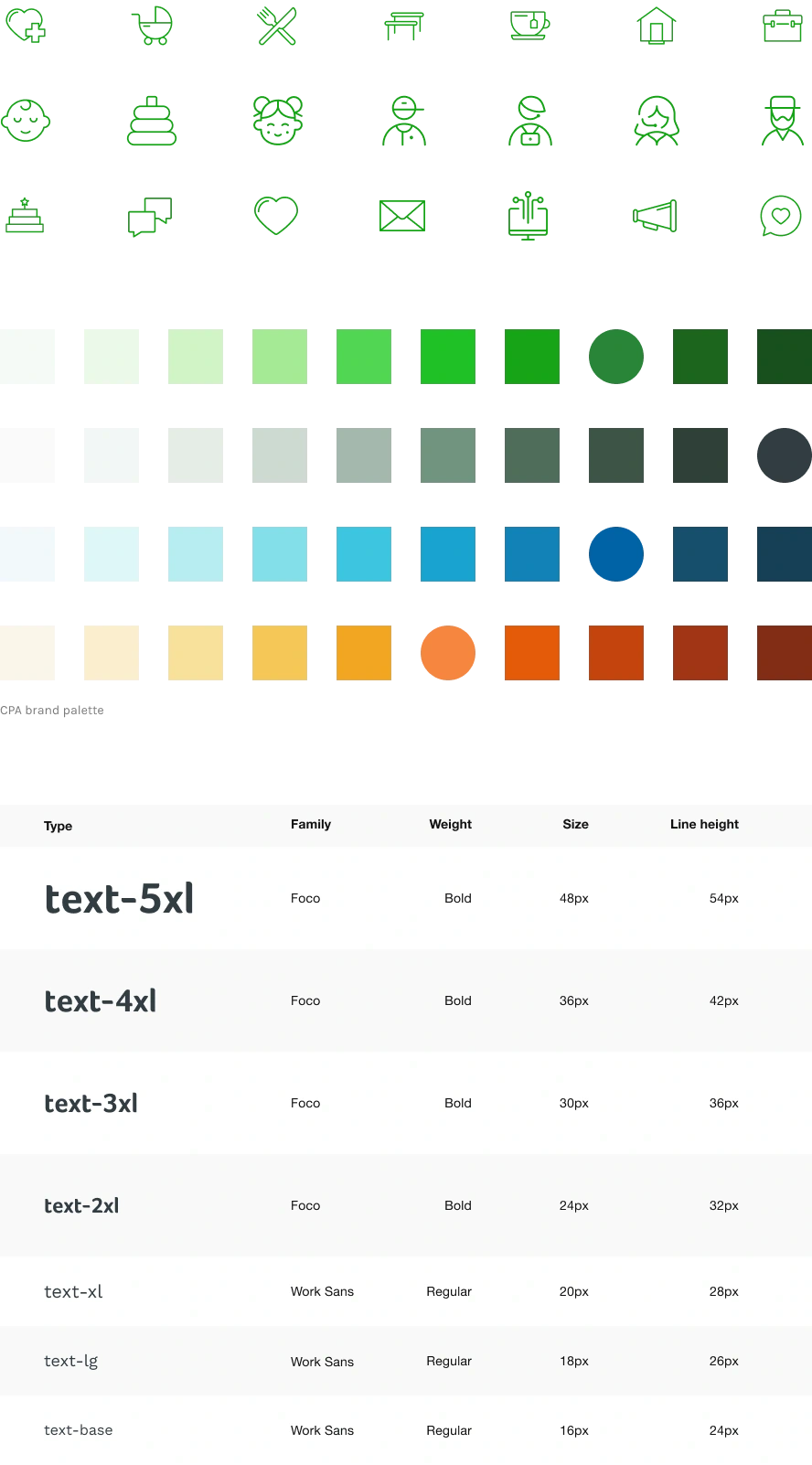 CPA brand palette

| Type | Family | Weight | Size | Line height |
|---|---|---|---|---|
| text-5xl | Foco | Bold | 48px | 54px |
| text-4xl | Foco | Bold | 36px | 42px |
| text-3xl | Foco | Bold | 30px | 36px |
| text-2xl | Foco | Bold | 24px | 32px |
| text-xl | Work Sans | Regular | 20px | 28px |
| text-lg | Work Sans | Regular | 18px | 26px |
| text-base | Work Sans | Regular | 16px | 24px |