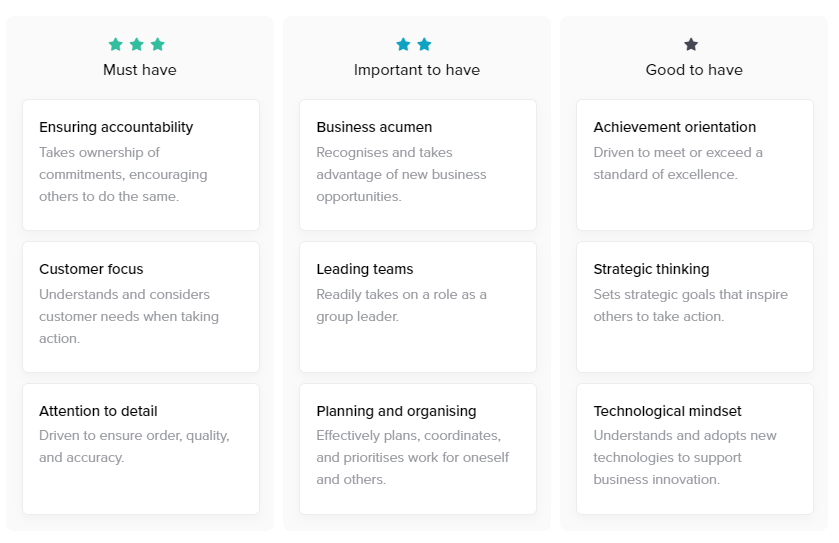 Must have

Ensuring accountability
Takes ownership of commitments, encouraging others to do the same.

Customer focus
Understands and considers customer needs when taking action.

Attention to detail
Driven to ensure order, quality, and accuracy.

Important to have

Business acumen
Recognises and takes advantage of new business opportunities.

Leading teams
Readily takes on a role as a group leader.

Planning and organising
Effectively plans, coordinates, and prioritises work for oneself and others.

Good to have

Achievement orientation
Driven to meet or exceed a standard of excellence.

Strategic thinking
Sets strategic goals that inspire others to take action.

Technological mindset
Understands and adopts new technologies to support business innovation.